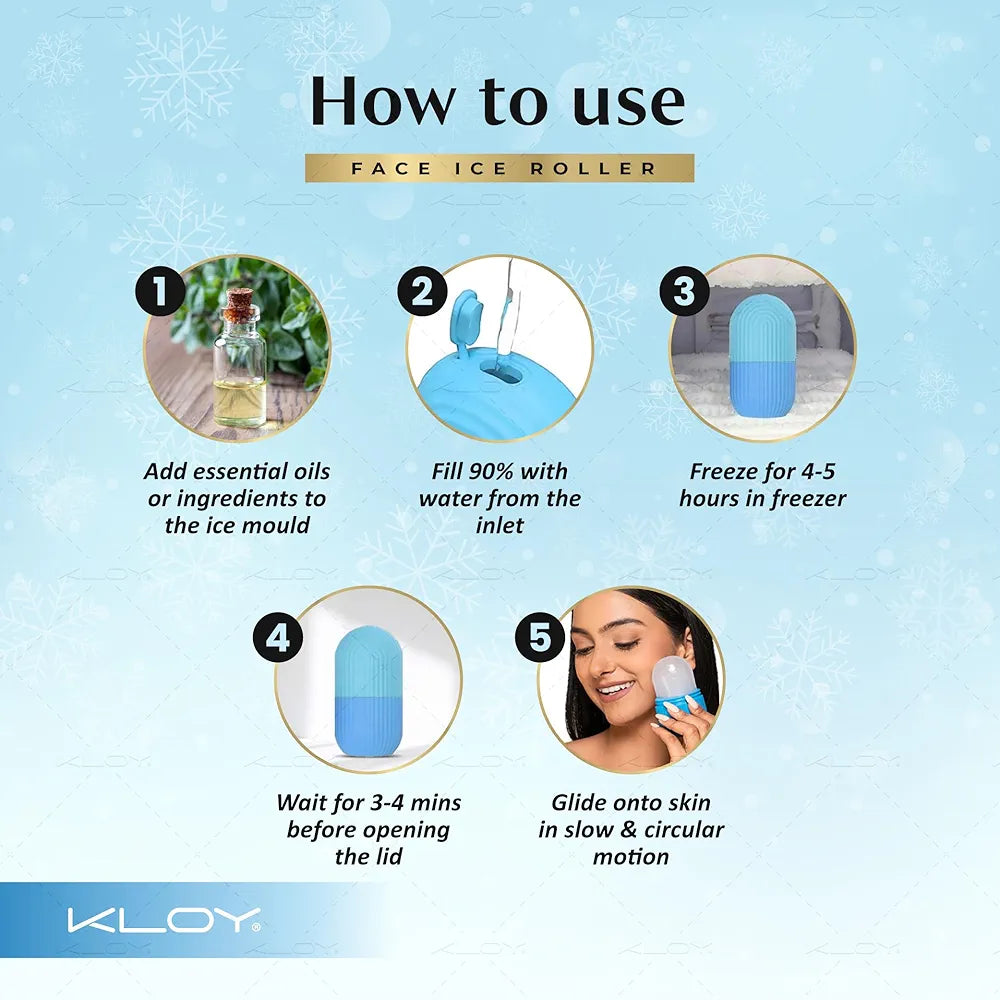 How to use

FACE ICE ROLLER

1
Add essential oils or ingredients to the ice mould

2
Fill 90% with water from the inlet

3
Freeze for 4-5 hours in freezer

4
Wait for 3-4 mins before opening the lid

5
Glide onto skin in slow & circular motion

KLOY®