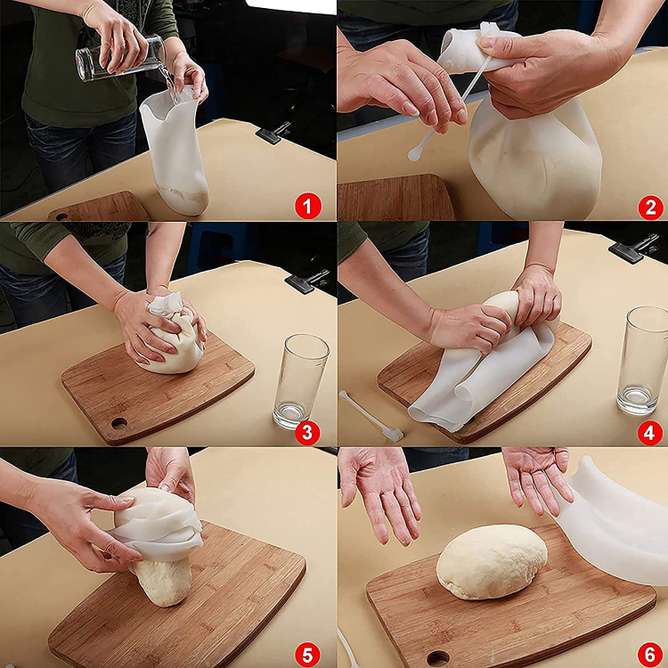 1
2
3
4
5
6